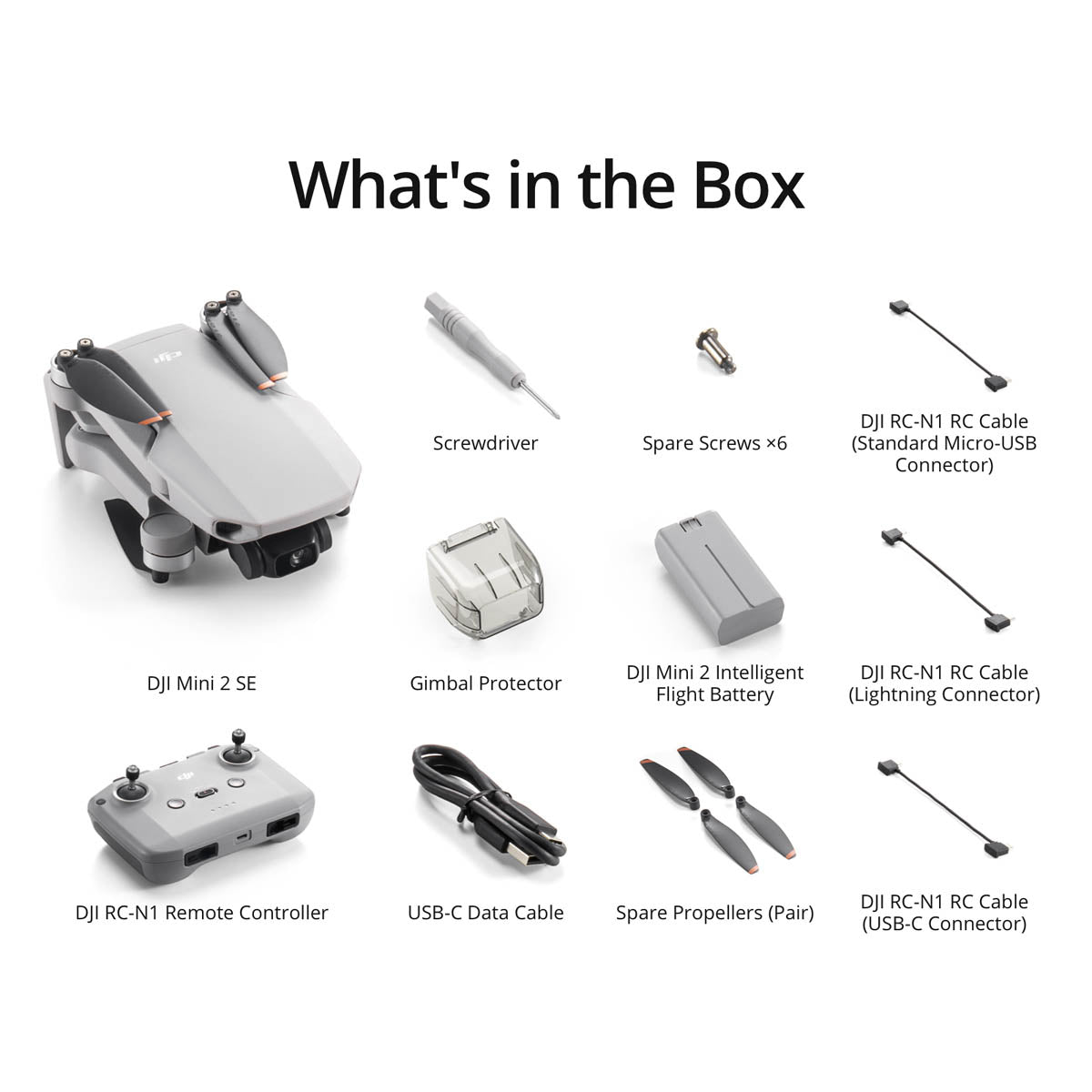 What's in the Box

Screwdriver

Spare Screws ×6

DJI RC-N1 RC Cable (Standard Micro-USB Connector)

DJI Mini 2 SE

Gimbal Protector

DJI Mini 2 Intelligent Flight Battery

DJI RC-N1 RC Cable (Lightning Connector)

DJI RC-N1 Remote Controller

USB-C Data Cable

Spare Propellers (Pair)

DJI RC-N1 RC Cable (USB-C Connector)