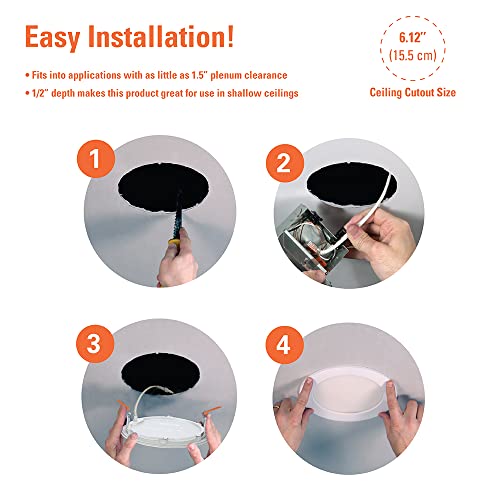 Easy Installation!

• Fits into applications with as little as 1.5" plenum clearance
• 1/2" depth makes this product great for use in shallow ceilings

6.12" (15.5 cm)

Ceiling Cutout Size

1

2

3

4