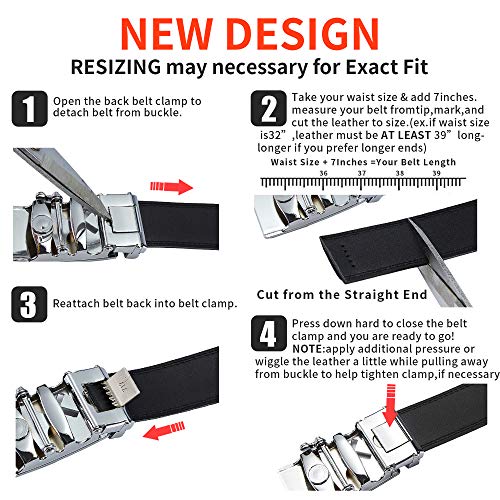 NEW DESIGN
RESIZING may necessary for Exact Fit

1 Open the back belt clamp to detach belt from buckle.

2 Take your waist size & add 7inches. measure your belt fromtip,mark,and cut the leather to size.(ex.if waist size is32” ,leather must be AT LEAST 39” long-longer if you prefer longer ends)

Waist Size + 7Inches =Your Belt Length
36 37 38 39

Cut from the Straight End

3 Reattach belt back into belt clamp.

4 Press down hard to close the belt clamp and you are ready to go! NOTE:apply additional pressure or wiggle the leather a little while pulling away from buckle to help tighten clamp,if necessary